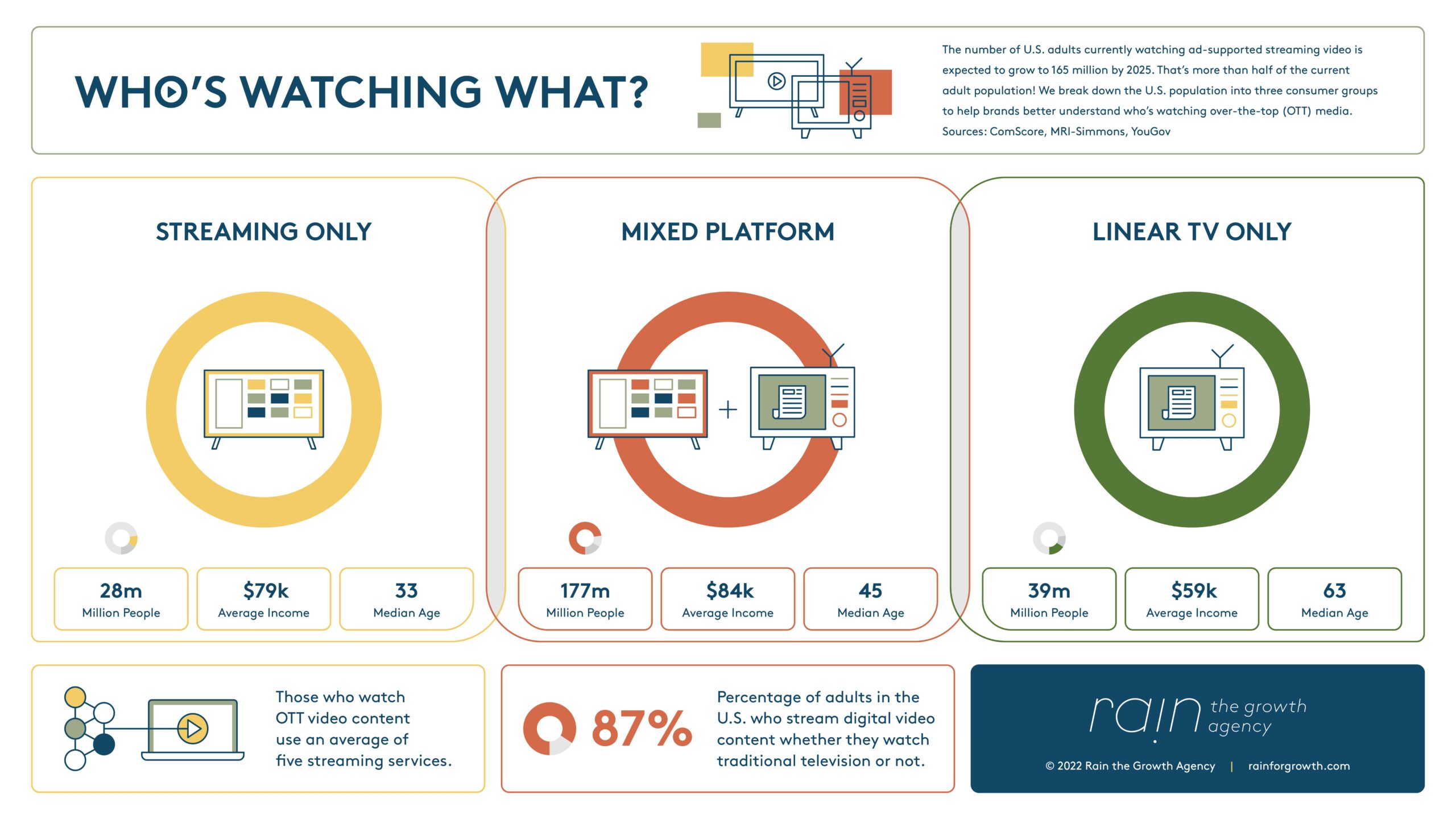 WHO'S WATCHING WHAT?

The number of U.S. adults currently watching ad-supported streaming video is expected to grow to 165 million by 2025. That's more than half of the current adult population! We break down the U.S. population into three consumer groups to help brands better understand who's watching over-the-top (OTT) media. Sources: ComScore, MRI-Simmons, YouGov

STREAMING ONLY

28m
Million People

$79k
Average Income

33
Median Age

MIXED PLATFORM

177m
Million People

$84k
Average Income

45
Median Age

LINEAR TV ONLY

39m
Million People

$59k
Average Income

63
Median Age

Those who watch OTT video content use an average of five streaming services.

87%

Percentage of adults in the U.S. who stream digital video content whether they watch traditional television or not.

rain the growth agency

© 2022 Rain the Growth Agency | rainforgrowth.com